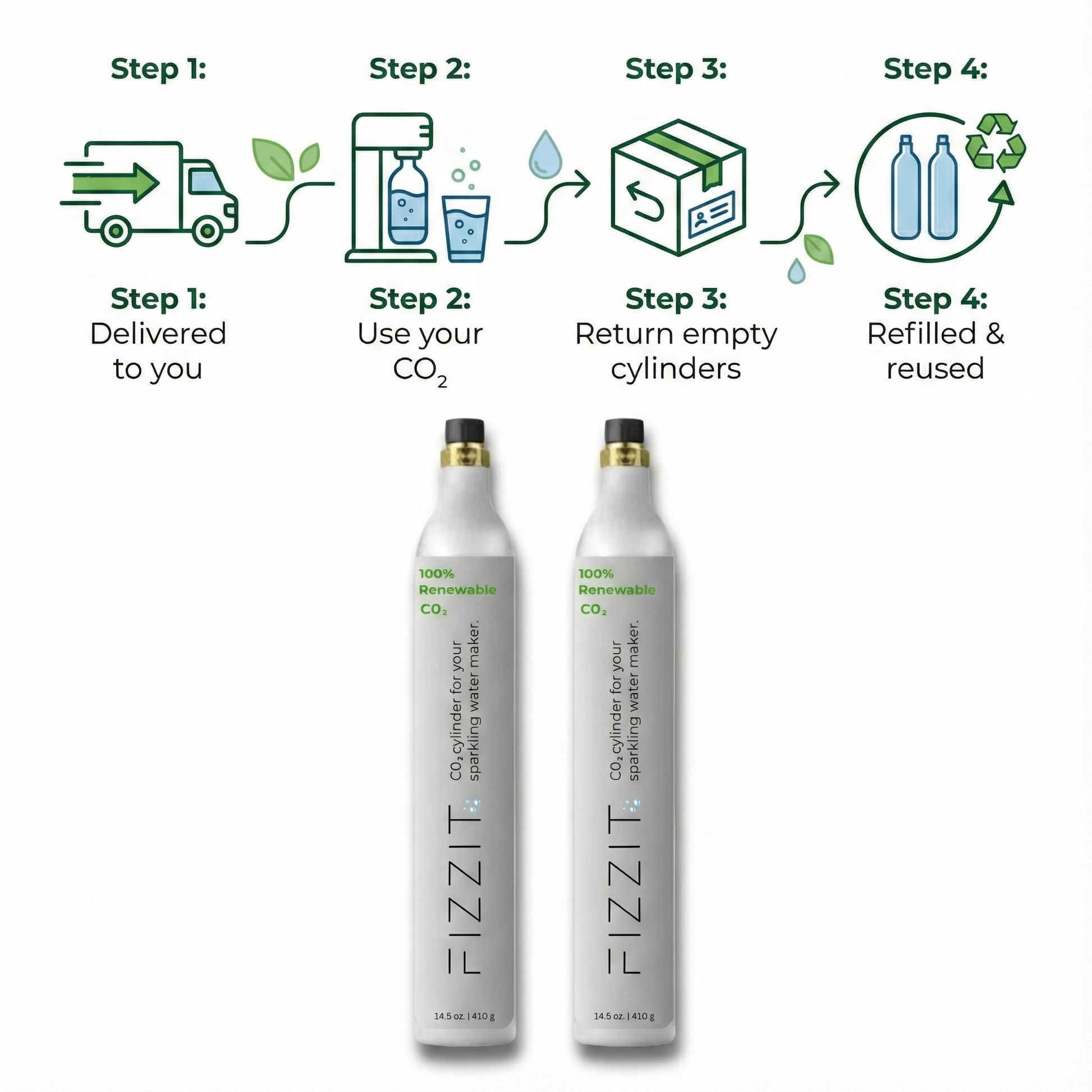 Step 1:

Step 2:

Step 3:

Step 4:

Step 1:
Delivered to you

Step 2:
Use your $CO_2$

Step 3:
Return empty cylinders

Step 4:
Refilled & reused

100% Renewable $CO_2$

$CO_2$ cylinder for your sparkling water maker.

FIZZIT

14.5 oz. | 410 g

100% Renewable $CO_2$

$CO_2$ cylinder for your sparkling water maker.

FIZZIT

14.5 oz. | 410 g